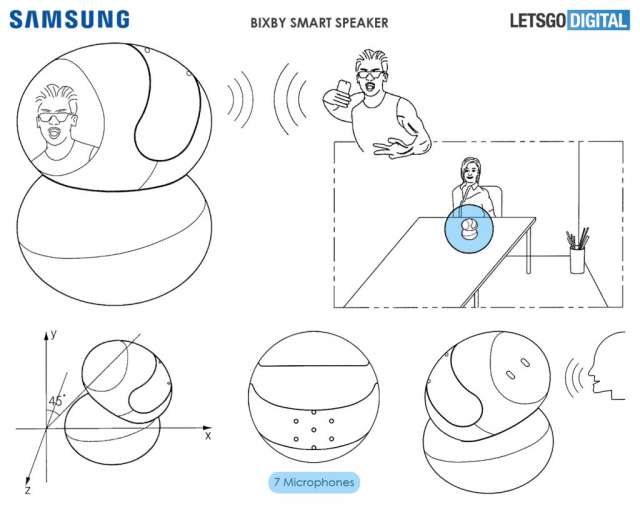 SAMSUNG

BIXBY SMART SPEAKER

LETSGO DIGITAL

y

45°

x

z

7 Microphones