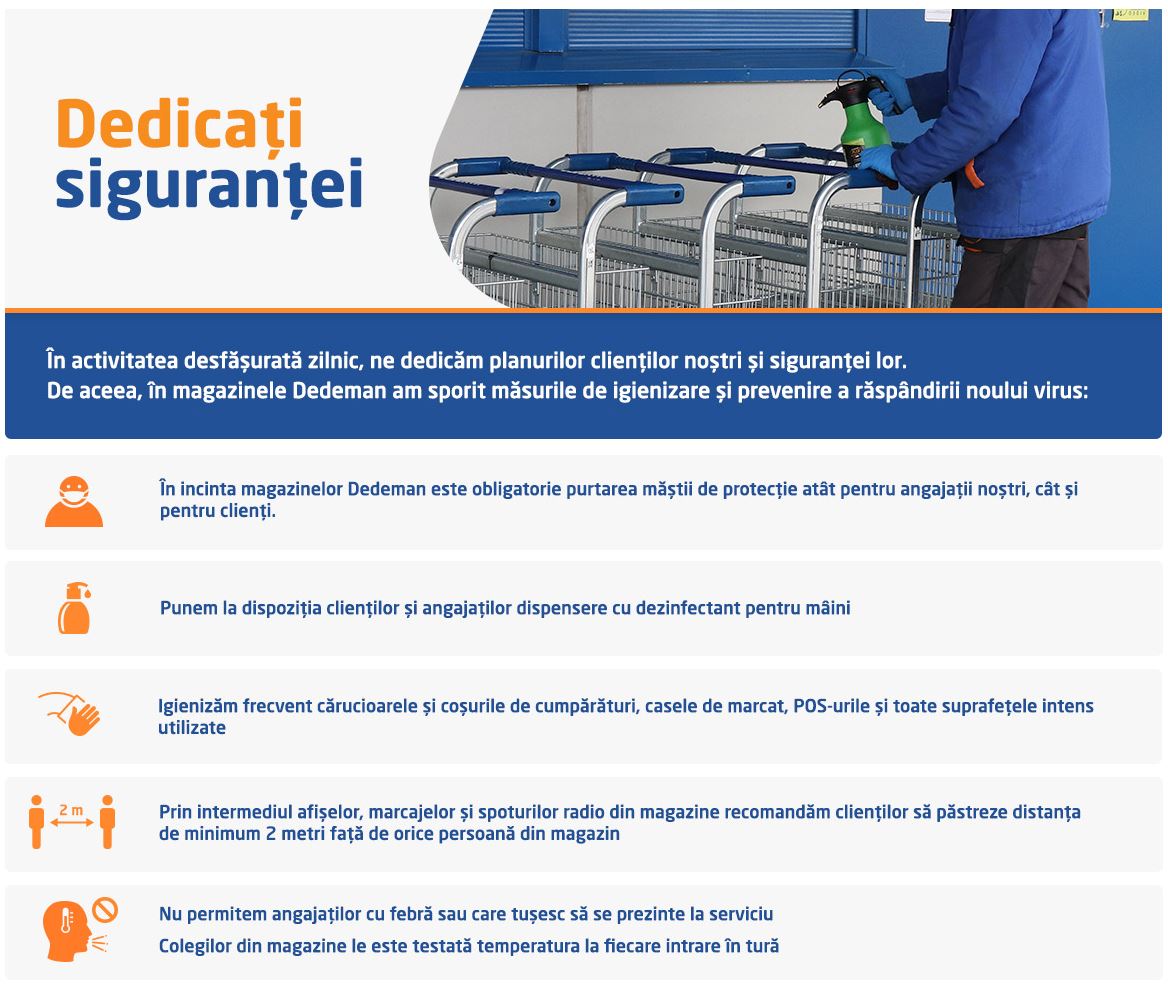 Dedicați siguranței

În activitatea desfășurată zilnic, ne dedicăm planurilor clienților noștri și siguranței lor.
De aceea, în magazinele Dedeman am sporit măsurile de igienizare și prevenire a răspândirii noului virus:

În incinta magazinelor Dedeman este obligatorie purtarea măștii de protecție atât pentru angajații noștri, cât și pentru clienți.

Punem la dispoziția clienților și angajaților dispensere cu dezinfectant pentru mâini

Igienizăm frecvent cărucioarele și coșurile de cumpărături, casele de marcat, POS-urile și toate suprafețele intens utilizate

2 m

Prin intermediul afișelor, marcajelor și spoturilor radio din magazine recomandăm clienților să păstreze distanța de minimum 2 metri față de orice persoană din magazin

Nu permitem angajaților cu febră sau care tușesc să se prezinte la serviciu
Colegilor din magazine le este testată temperatura la fiecare intrare în tură